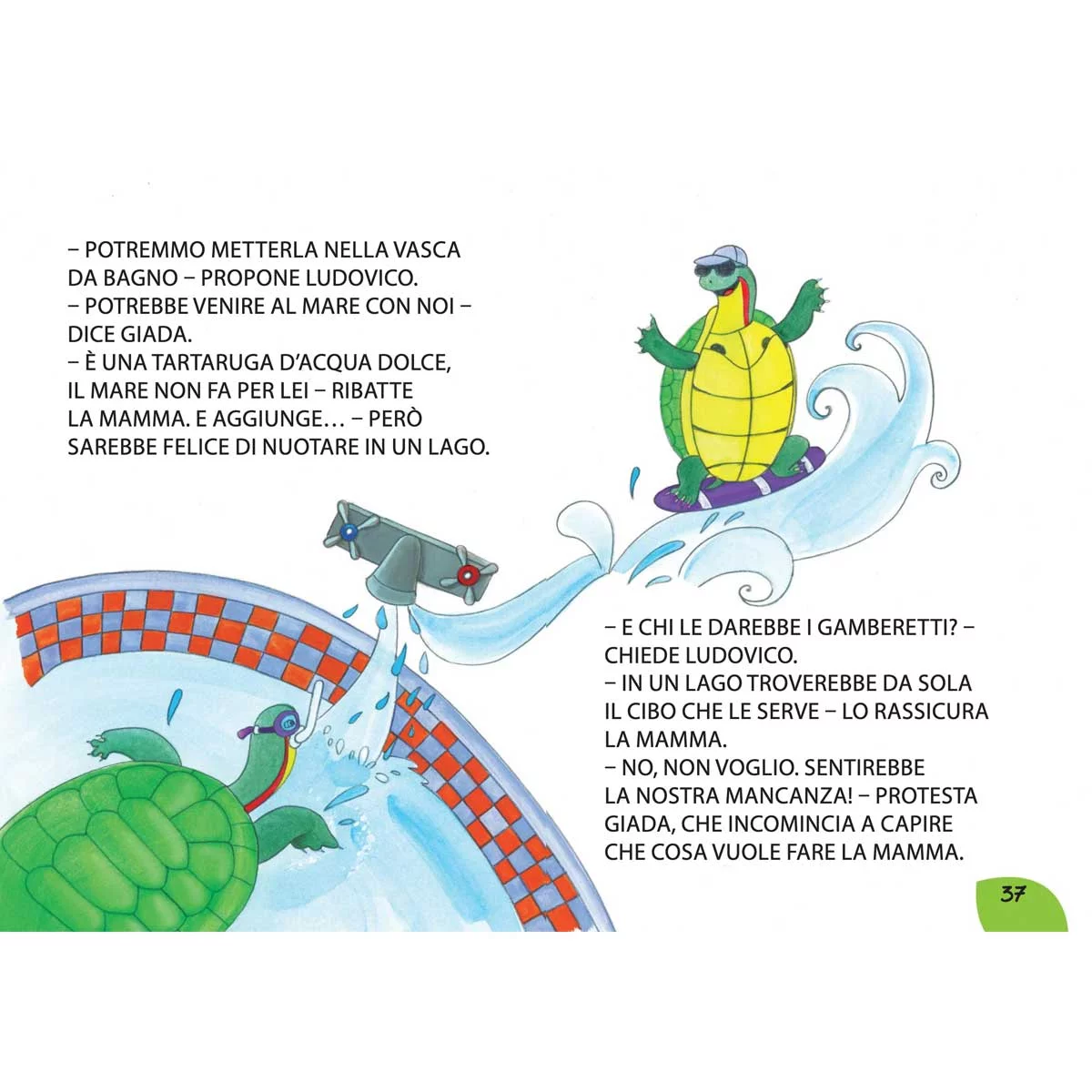 – POTREMMO METTERLA NELLA VASCA DA BAGNO – PROPONE LUDOVICO.
– POTREBBE VENIRE AL MARE CON NOI – DICE GIADA.
– È UNA TARTARUGA D'ACQUA DOLCE, IL MARE NON FA PER LEI – RIBATTE LA MAMMA. E AGGIUNGE… – PERÒ SAREBBE FELICE DI NUOTARE IN UN LAGO.

– E CHI LE DAREBBE I GAMBERETTI? – CHIEDE LUDOVICO.
– IN UN LAGO TROVEREBBE DA SOLA IL CIBO CHE LE SERVE – LO RASSICURA LA MAMMA.
– NO, NON VOGLIO. SENTIREBBE LA NOSTRA MANCANZA! – PROTESTA GIADA, CHE INCOMINCIA A CAPIRE CHE COSA VUOLE FARE LA MAMMA.

37