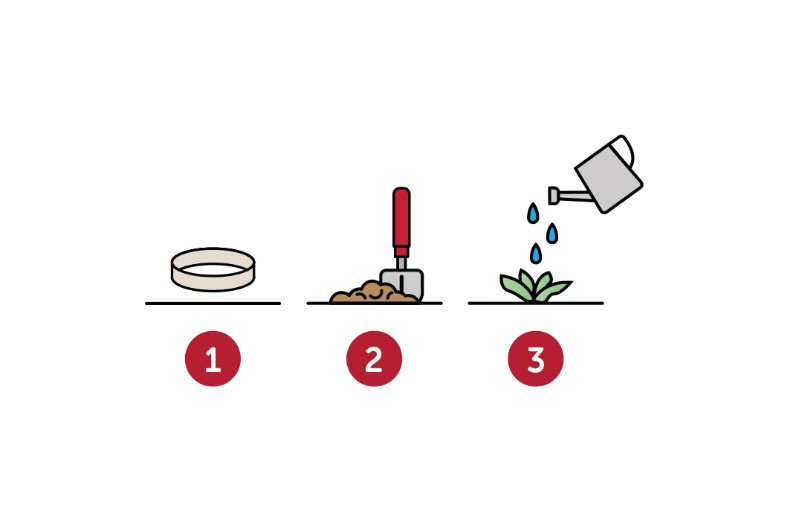 1

2

3