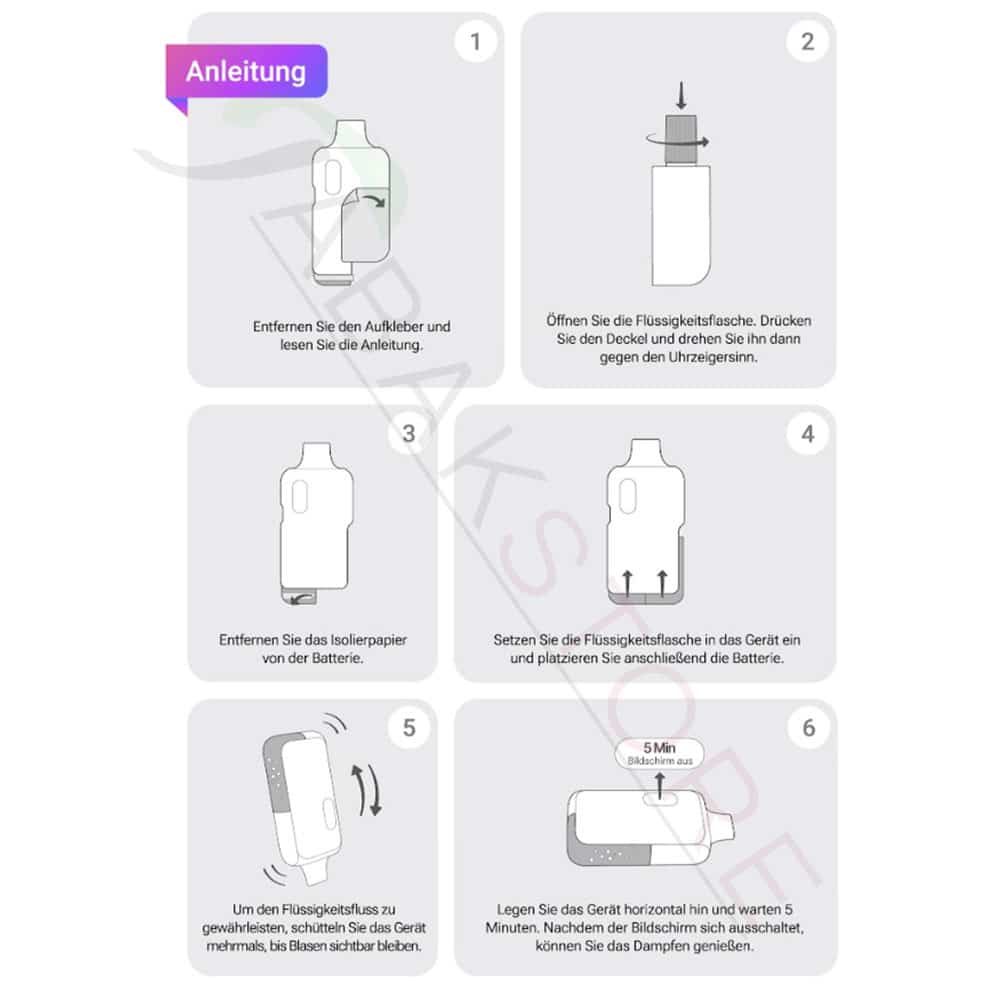 Anleitung

1

Entfernen Sie den Aufkleber und lesen Sie die Anleitung.

2

Öffnen Sie die Flüssigkeitsflasche. Drücken Sie den Deckel und drehen Sie ihn dann gegen den Uhrzeigersinn.

3

Entfernen Sie das Isolierpapier von der Batterie.

4

Setzen Sie die Flüssigkeitsflasche in das Gerät ein und platzieren Sie anschließend die Batterie.

5

Um den Flüssigkeitsfluss zu gewährleisten, schütteln Sie das Gerät mehrmals, bis Blasen sichtbar bleiben.

6

5 Min
Bildschirm aus

Legen Sie das Gerät horizontal hin und warten 5 Minuten. Nachdem der Bildschirm sich ausschaltet, können Sie das Dampfen genießen.

VAPAKSTORE